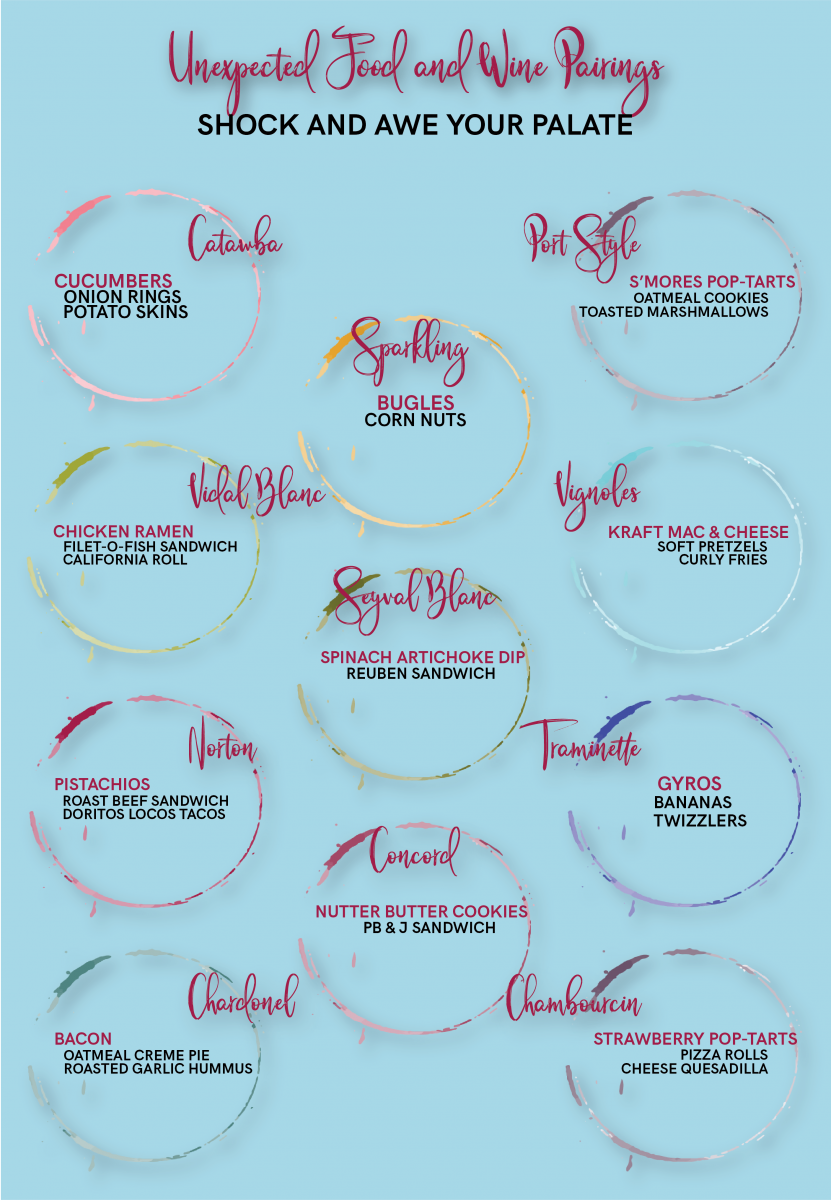 Unexpected Food and Wine Pairings
SHOCK AND AWE YOUR PALATE

Catawba
CUCUMBERS
ONION RINGS
POTATO SKINS

Port Style
S'MORES POP-TARTS
OATMEAL COOKIES
TOASTED MARSHMALLOWS

Sparkling
BUGLES
CORN NUTS

Vidal Blanc
CHICKEN RAMEN
FILET-O-FISH SANDWICH
CALIFORNIA ROLL

Vignoles
KRAFT MAC & CHEESE
SOFT PRETZELS
CURLY FRIES

Seyval Blanc
SPINACH ARTICHOKE DIP
REUBEN SANDWICH

Norton
PISTACHIOS
ROAST BEEF SANDWICH
DORITOS LOCOS TACOS

Traminette
GYROS
BANANAS
TWIZZLERS

Concord
NUTTER BUTTER COOKIES
PB & J SANDWICH

Chardonel
BACON
OATMEAL CREME PIE
ROASTED GARLIC HUMMUS

Chambourcin
STRAWBERRY POP-TARTS
PIZZA ROLLS
CHEESE QUESADILLA